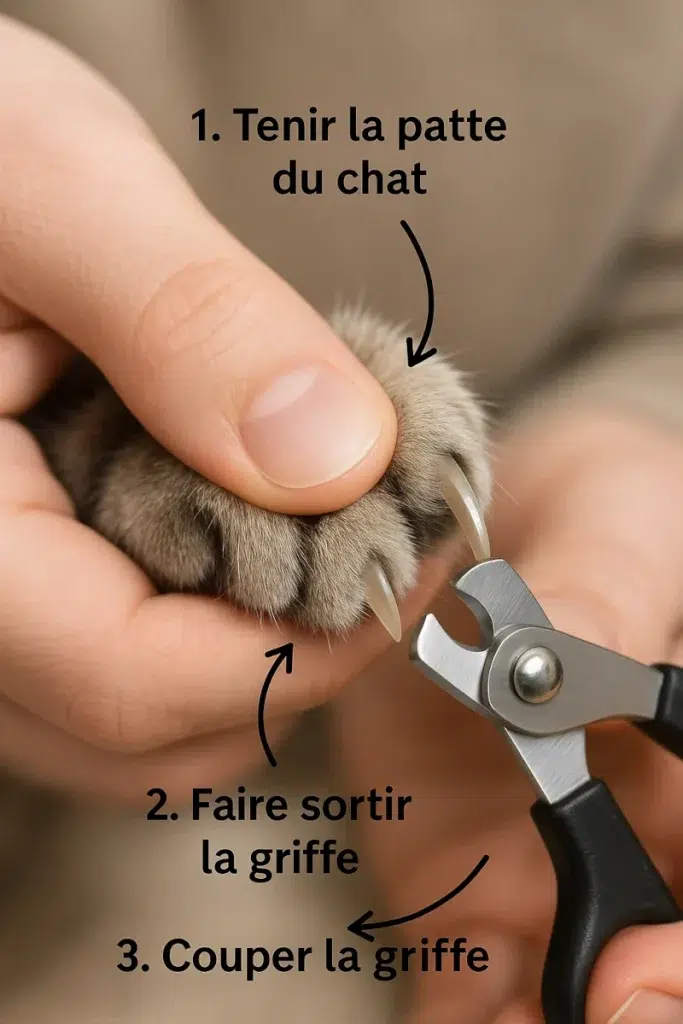 1. Tenir la patte du chat

2. Faire sortir la griffe

3. Couper la griffe